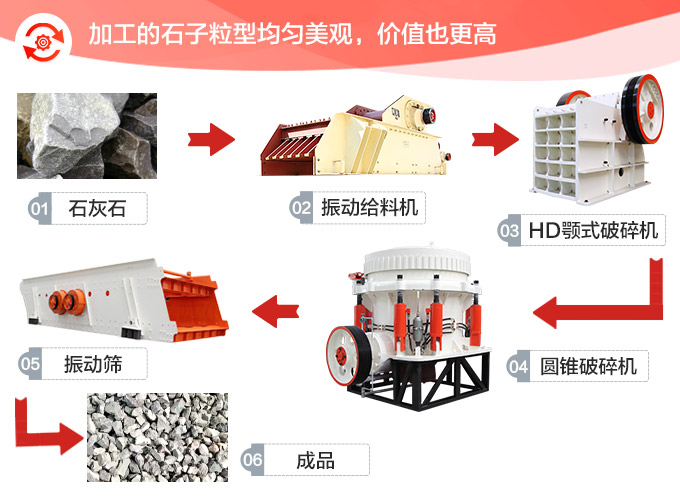 加工的石子粒型均匀美观，价值也更高

01 石灰石

02 振动给料机

03 HD颚式破碎机

04 圆锥破碎机

05 振动筛

06 成品